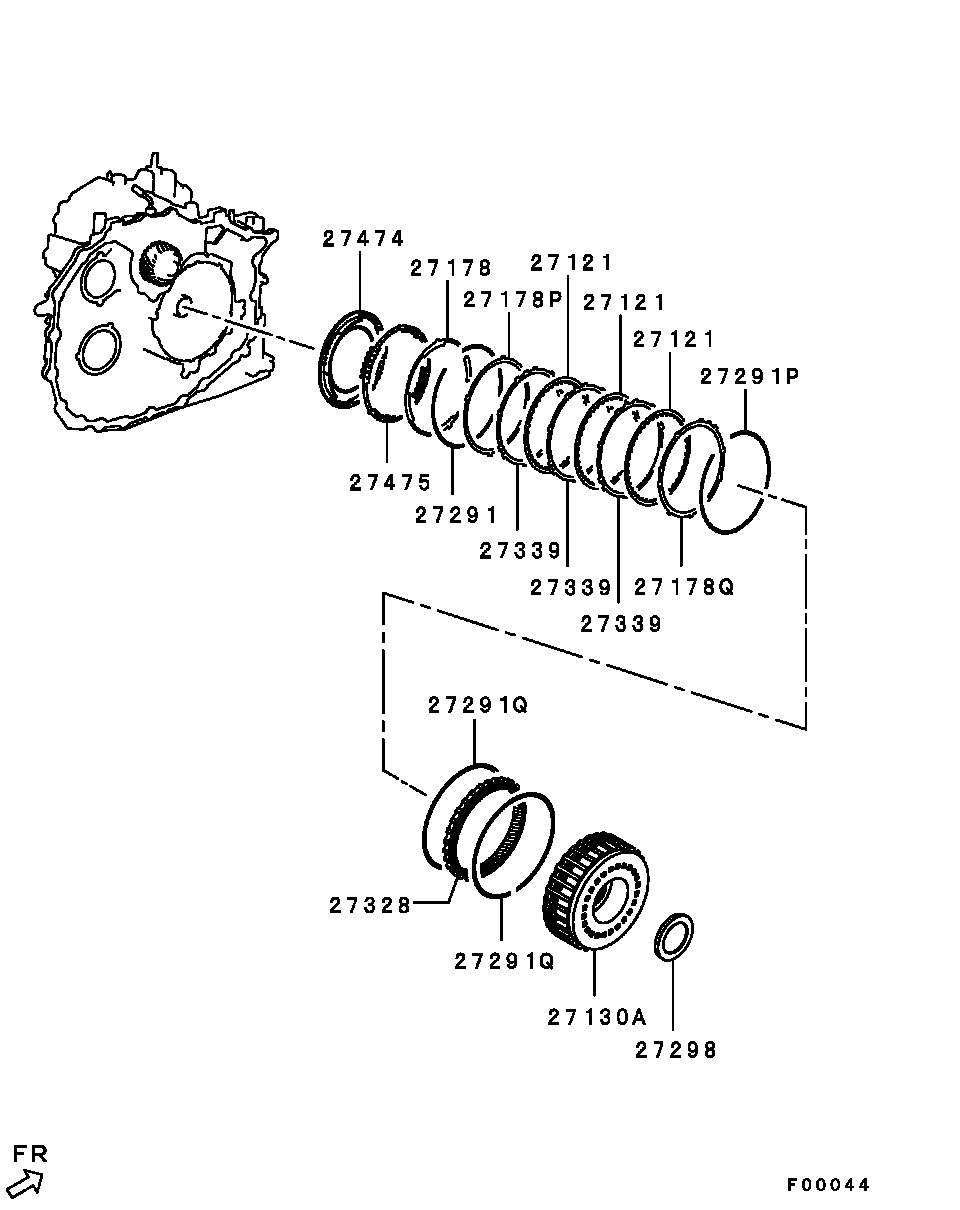 27474
27178
27121
27178P
27121
27121
27291P
27475
27291
27339
27339
27178Q
27339
27291Q
27328
27291Q
27130A
27298
FR
F00044