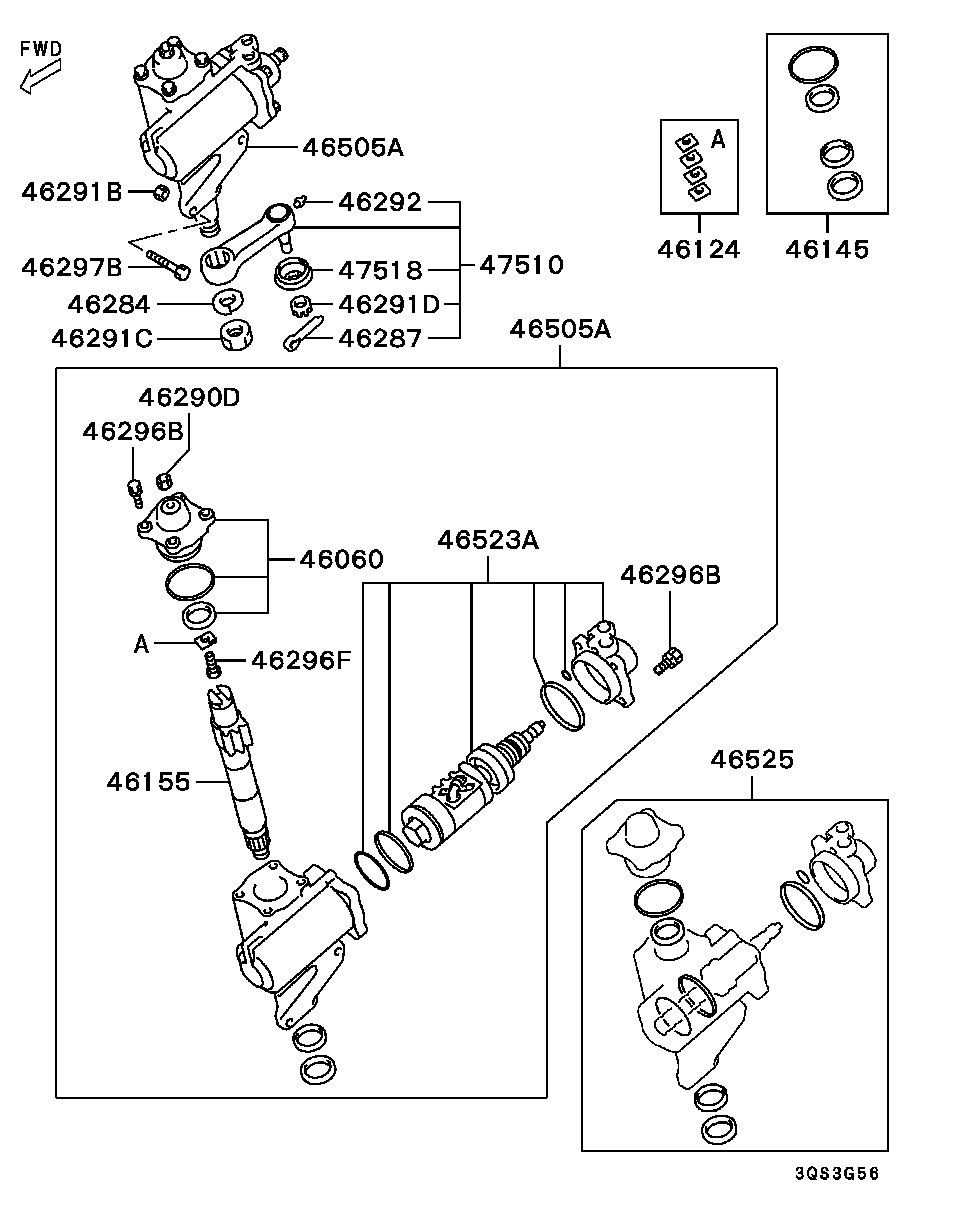 FWD

46505A

46291B

46292

46297B

47518

47510

46284

46291D

46291C

46287

A

46124

46145

46505A

46290D

46296B

46060

46523A

46296B

A

46296F

46155

46525

3QS3G56