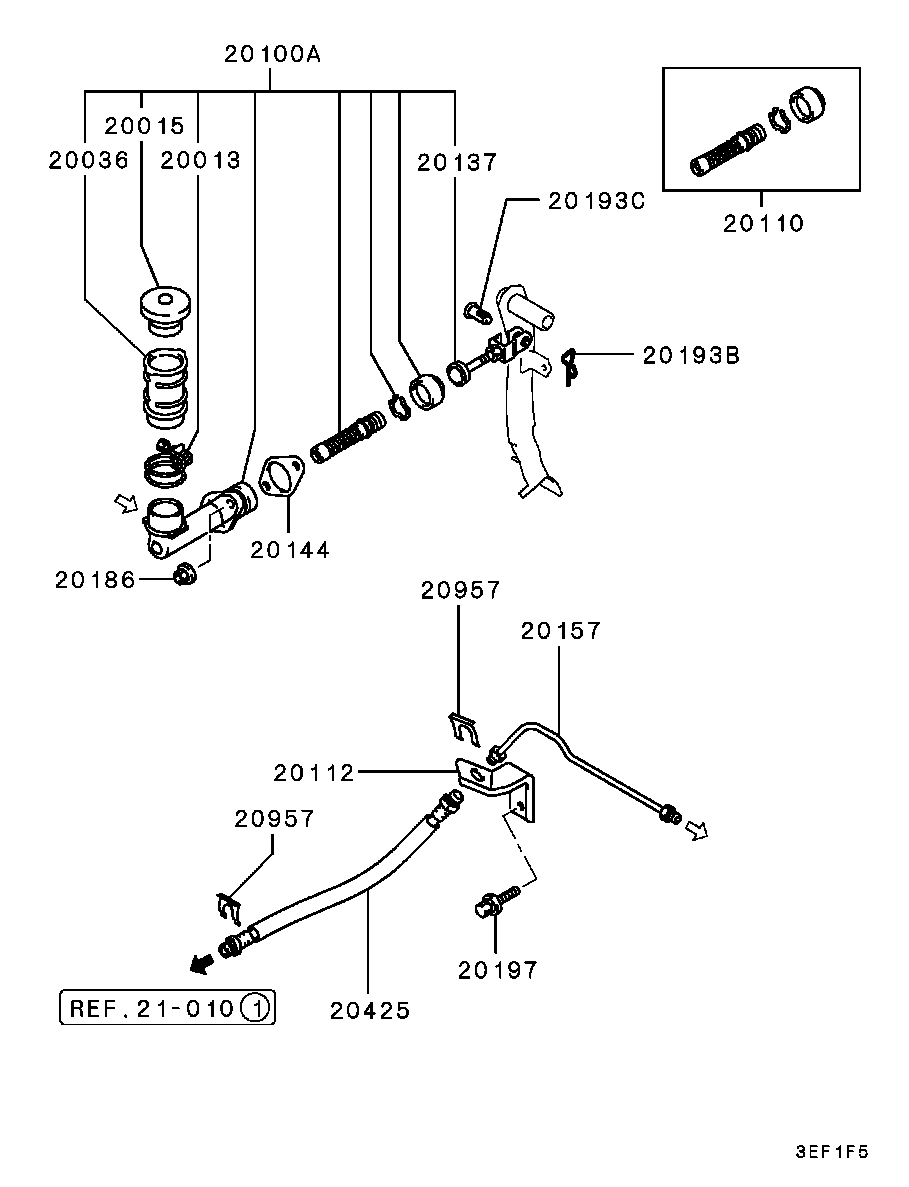 20100A
20015
20036
20013
20137
20193C
20110
20193B
20144
20186
20957
20157
20112
20957
20197
20425
REF.21-010 ①
3EF1F5