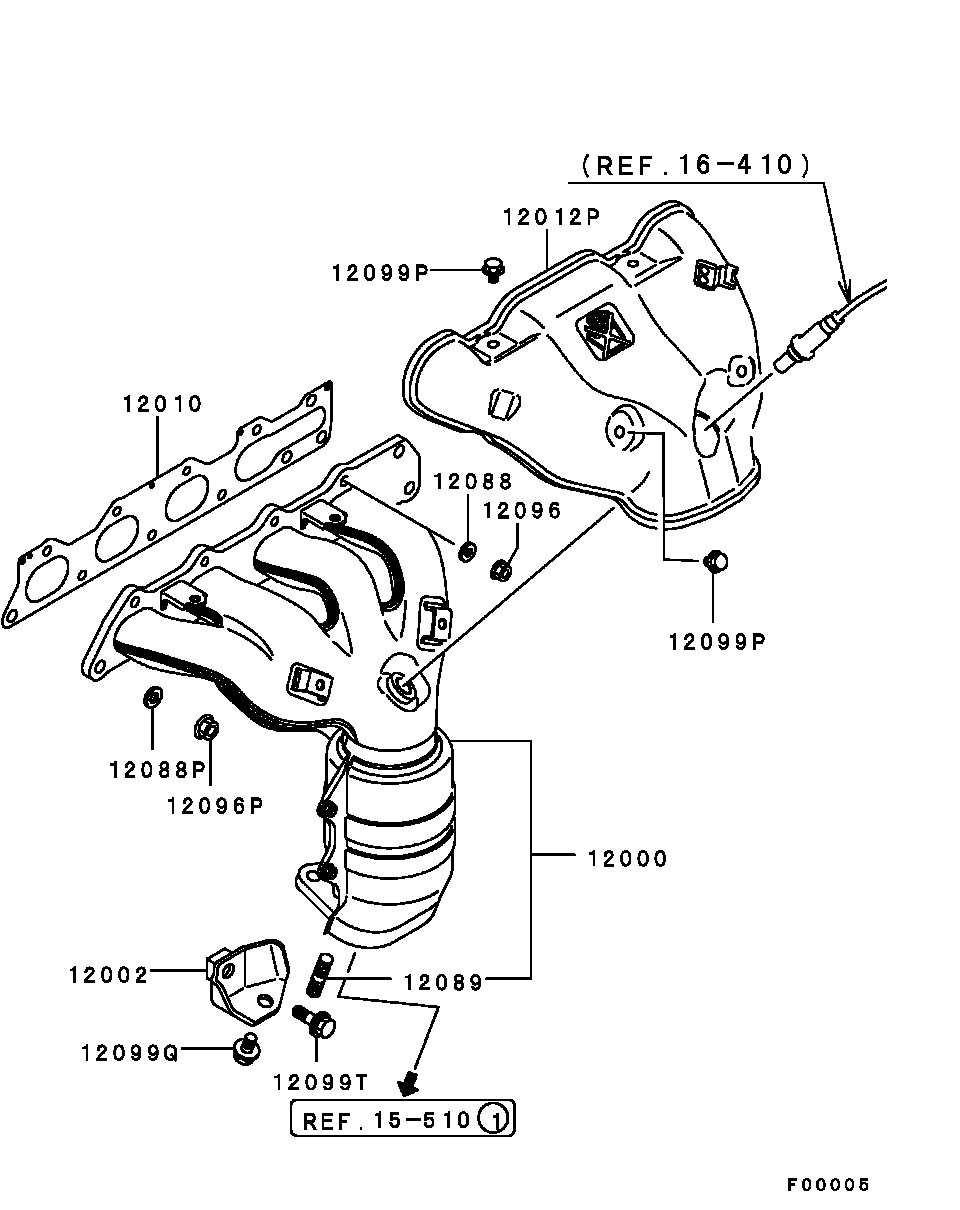 (REF.16-410)
12012P
12099P
12010
12088
12096
12099P
12088P
12096P
12000
12002
12089
12099Q
12099T
REF.15-510 1
F00005