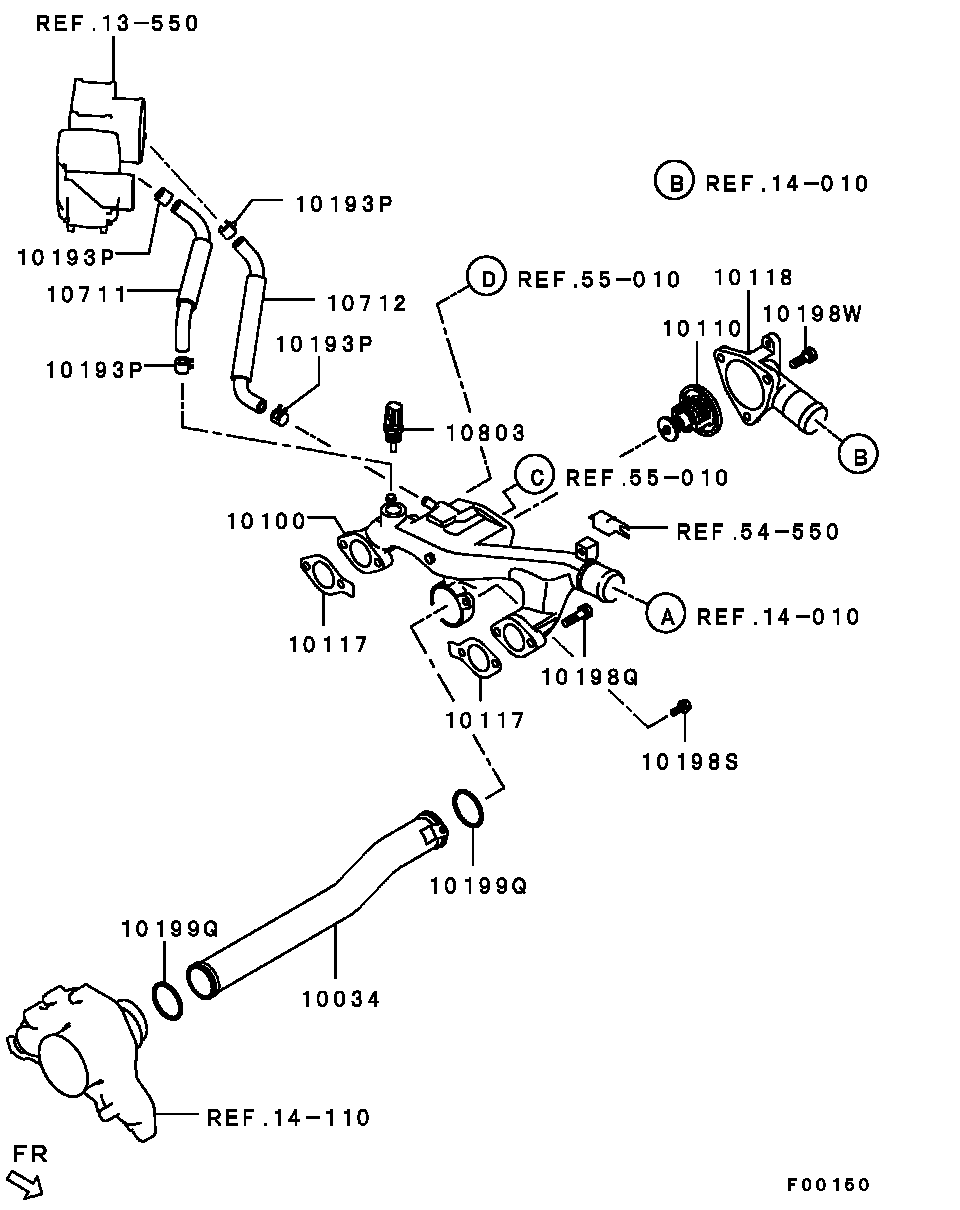 REF.13-550

B REF.14-010

10193P

10193P

10711

10712

D REF.55-010

10118

10110

10198W

10193P

10193P

10803

B

C REF.55-010

10100

REF.54-550

A REF.14-010

10117

10198Q

10117

10198S

10199Q

10199Q

10034

REF.14-110

FR

F00150