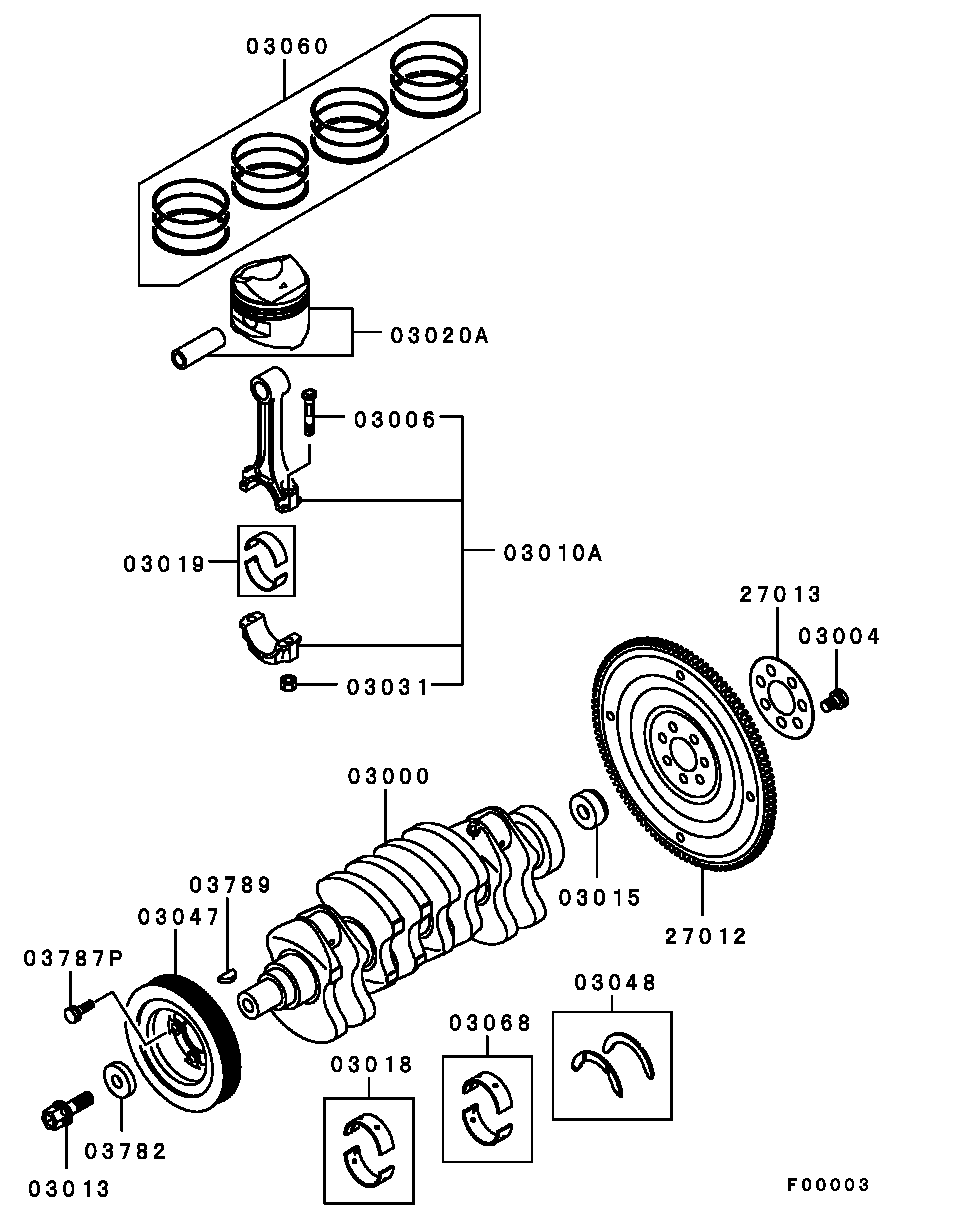 03060

03020A

03006

03019

03010A

03031

27013

03004

03000

03015

27012

03789

03047

03787P

03048

03068

03018

03782

03013

F00003