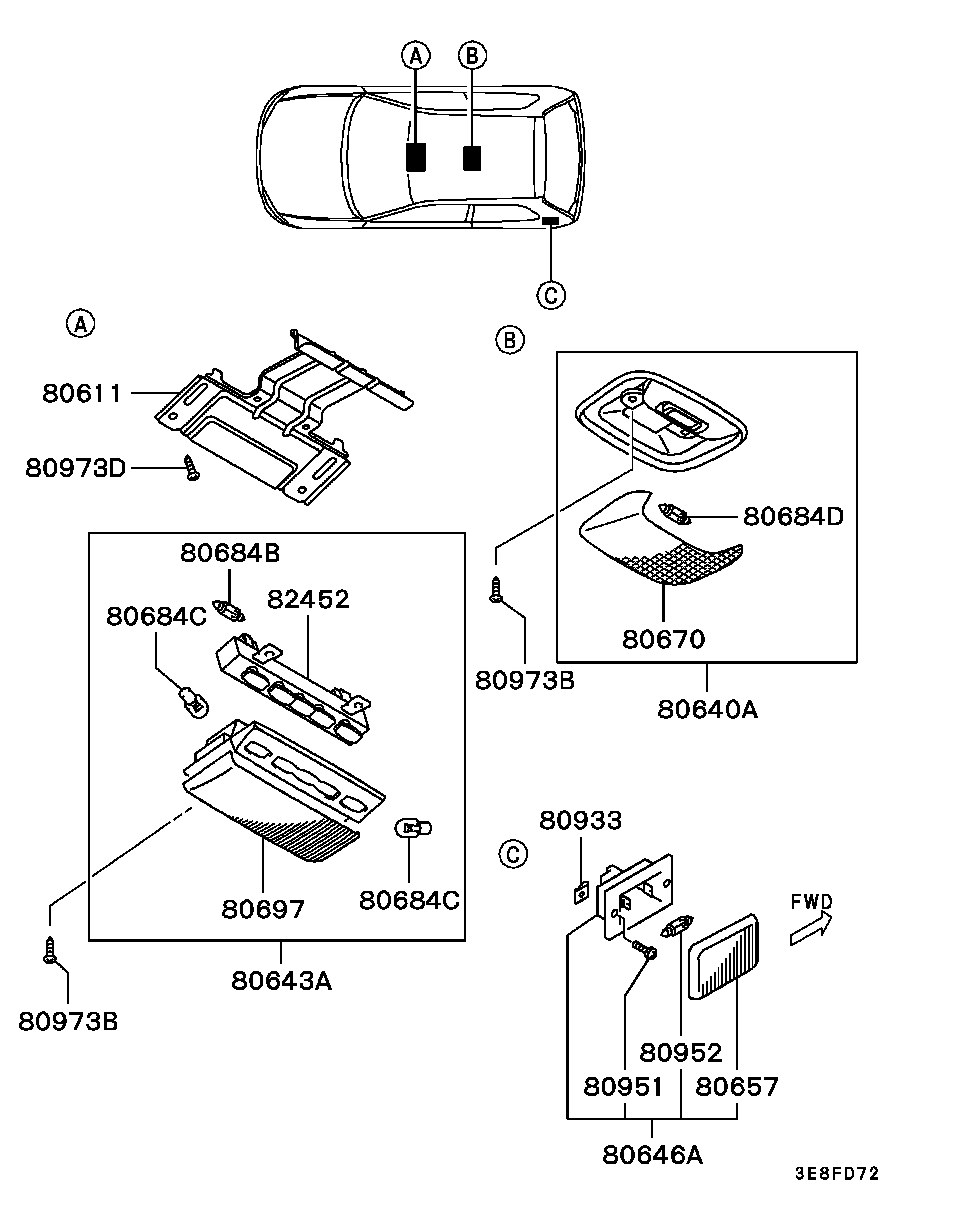 A
B
C

A
80611
80973D
80684B
80684C
82452
80697
80684C
80643A
80973B

B
80684D
80670
80973B
80640A

C
80933
FWD
80952
80951
80657
80646A

3E8FD72