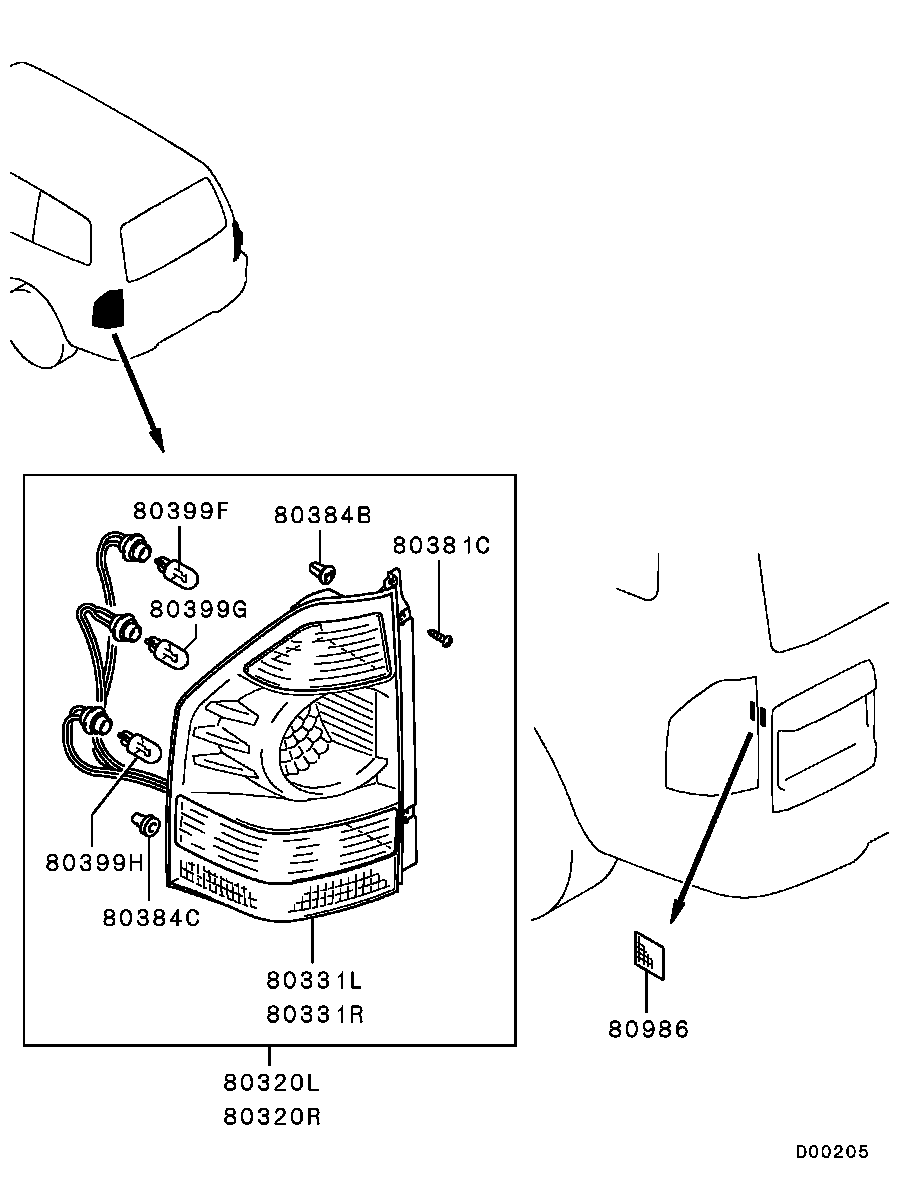 80399F
80384B
80381C
80399G
80399H
80384C
80331L
80331R
80320L
80320R
80986
D00205