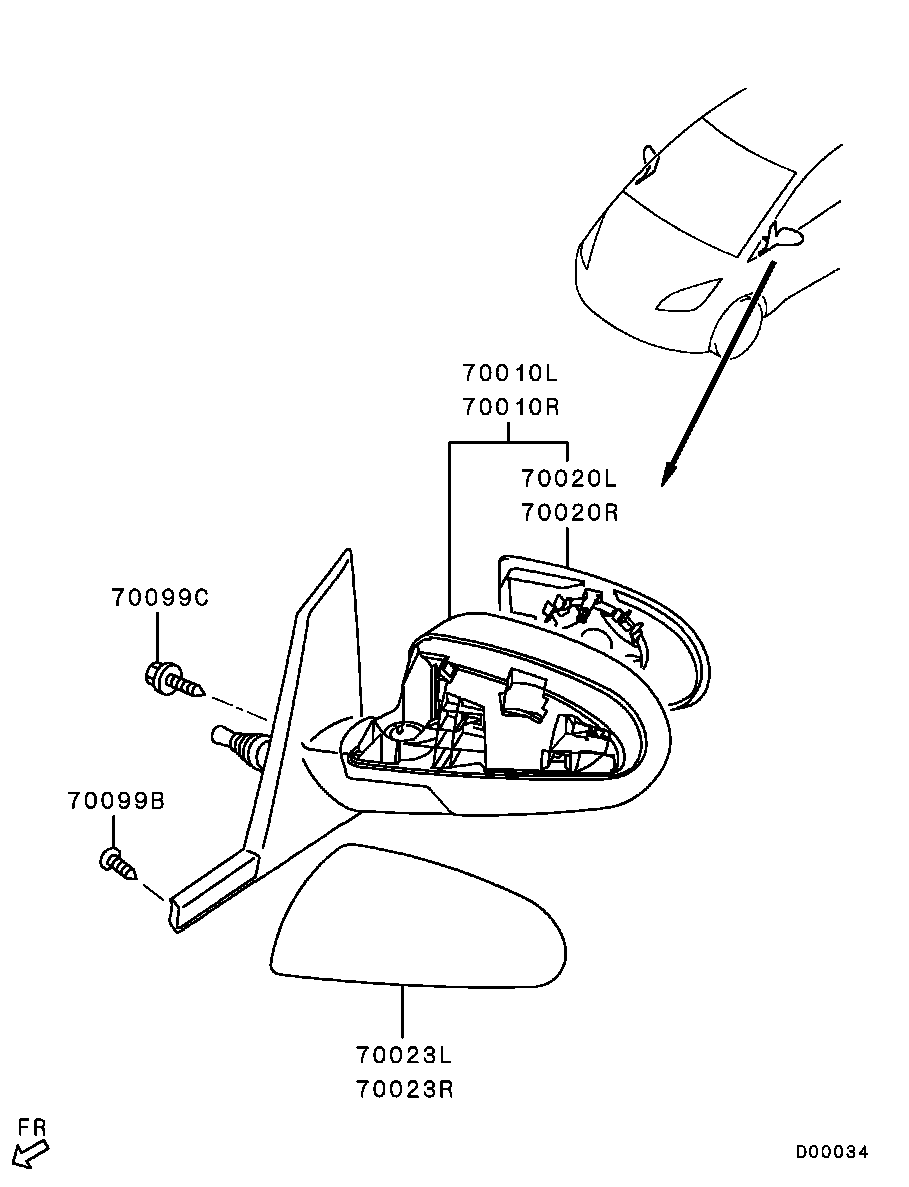 70010L
70010R

70020L
70020R

70099C

70099B

70023L
70023R

FR

D00034