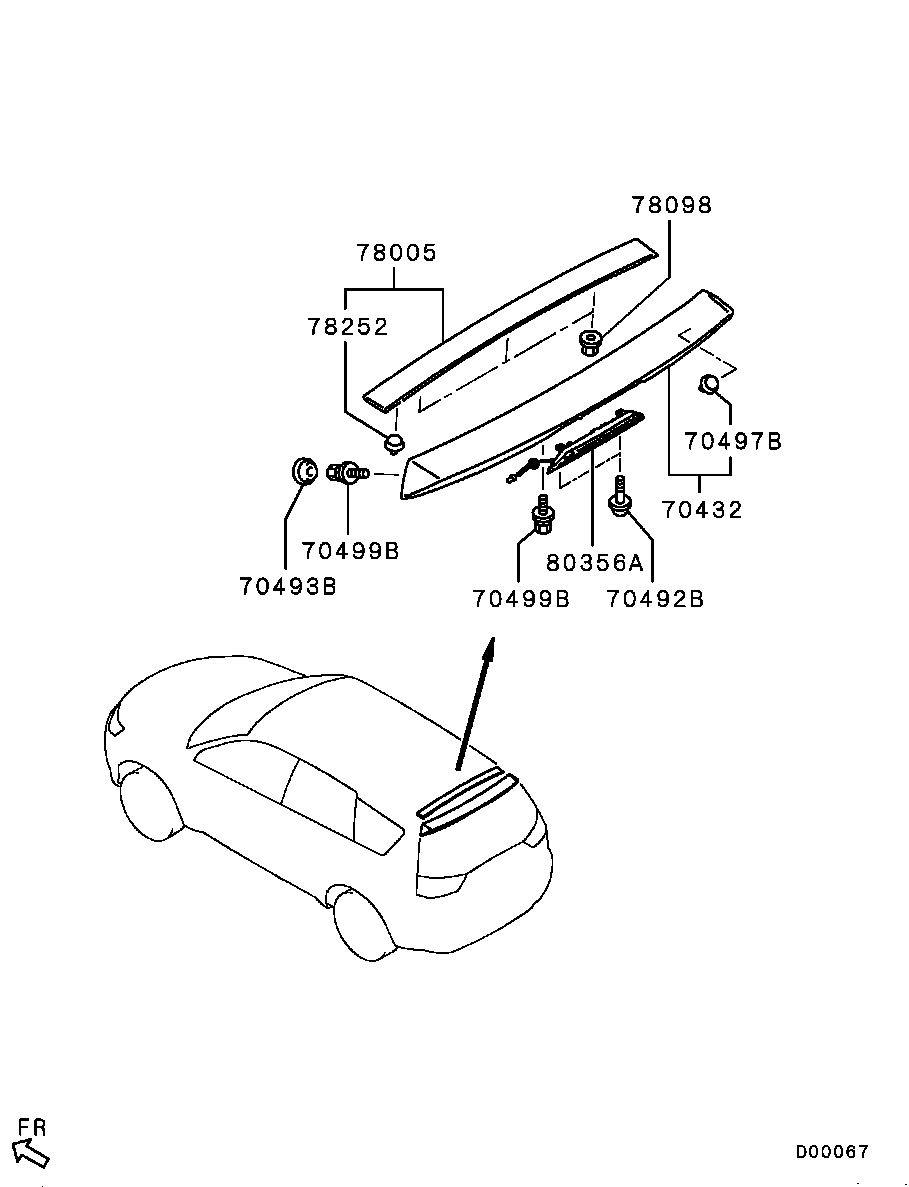 78098
78005
78252
70497B
70432
70499B
70493B
80356A
70499B
70492B
FR
D00067