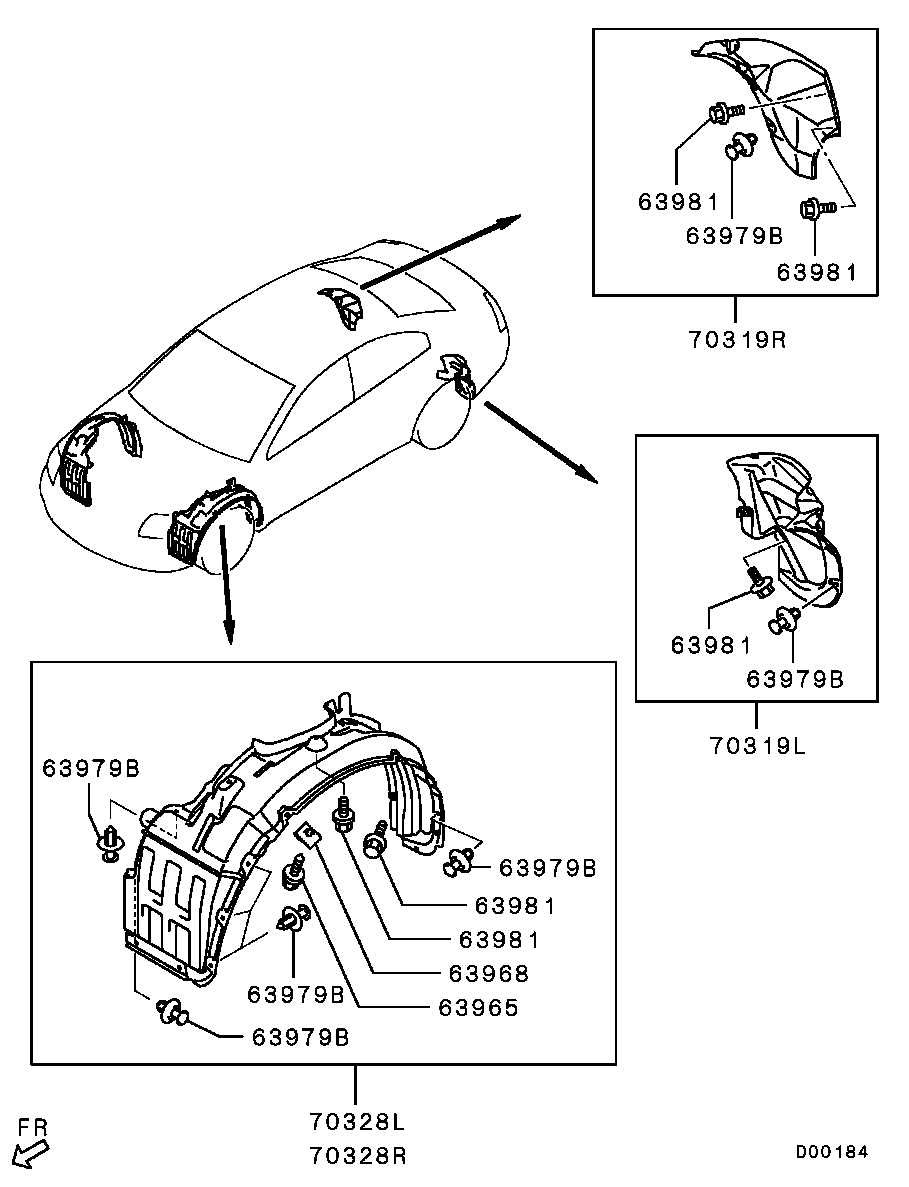 63981
63979B
63981
70319R
63981
63979B
70319L
63979B
63979B
63981
63981
63968
63979B
63965
63979B
70328L
70328R
FR
D00184