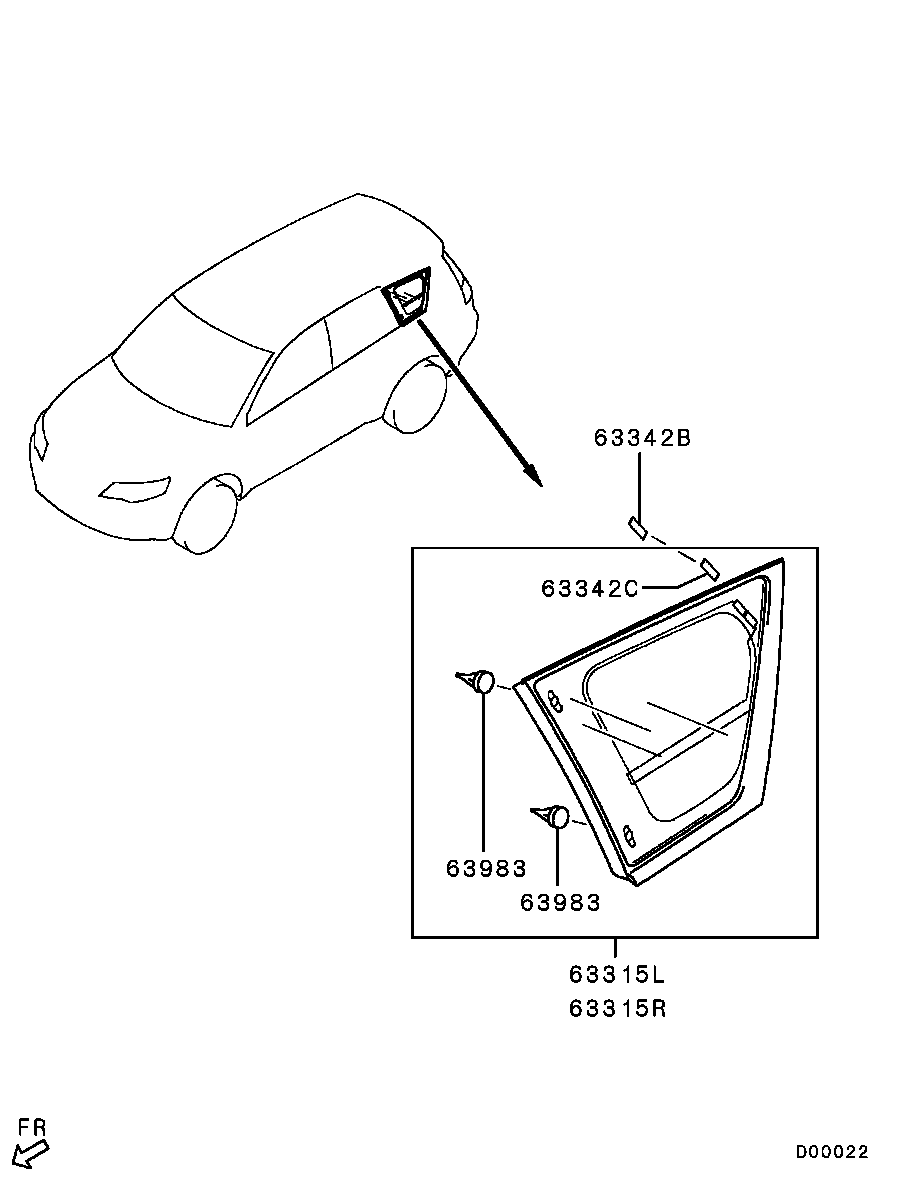 63342B

63342C

63983

63983

63315L
63315R

FR

D00022