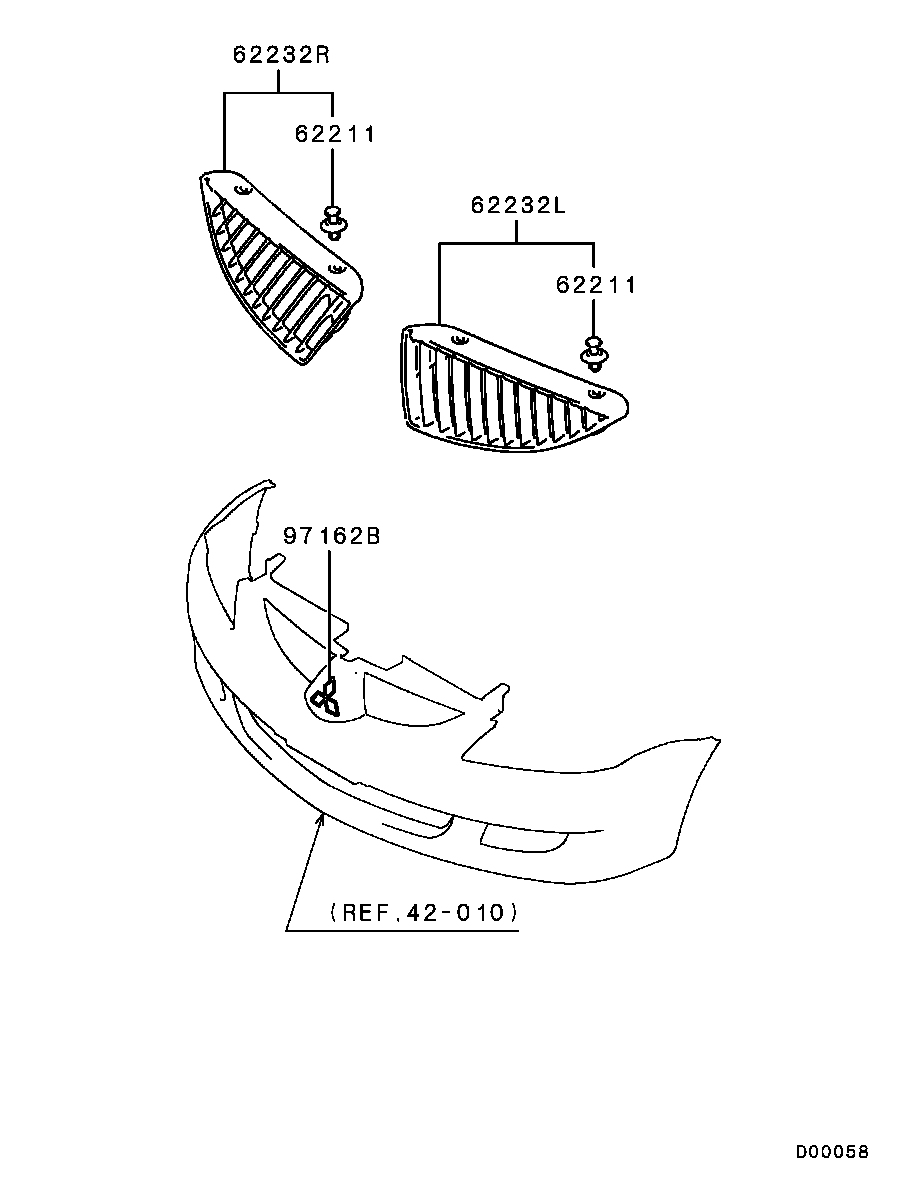 62232R

62211

62232L

62211

97162B

(REF.42-010)

D00058