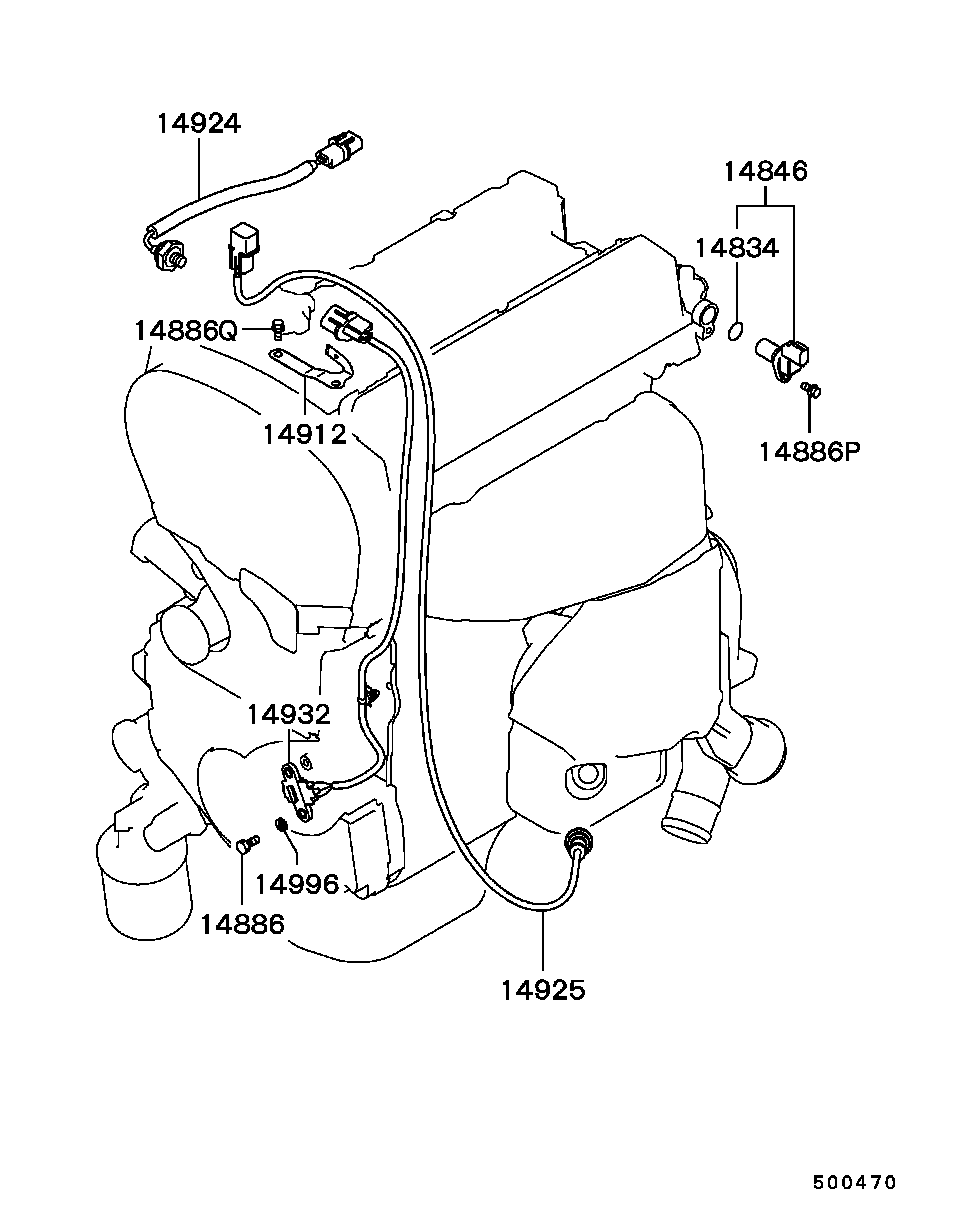 14924

14846

14834

14886Q

14912

14886P

14932

14996

14886

14925

500470