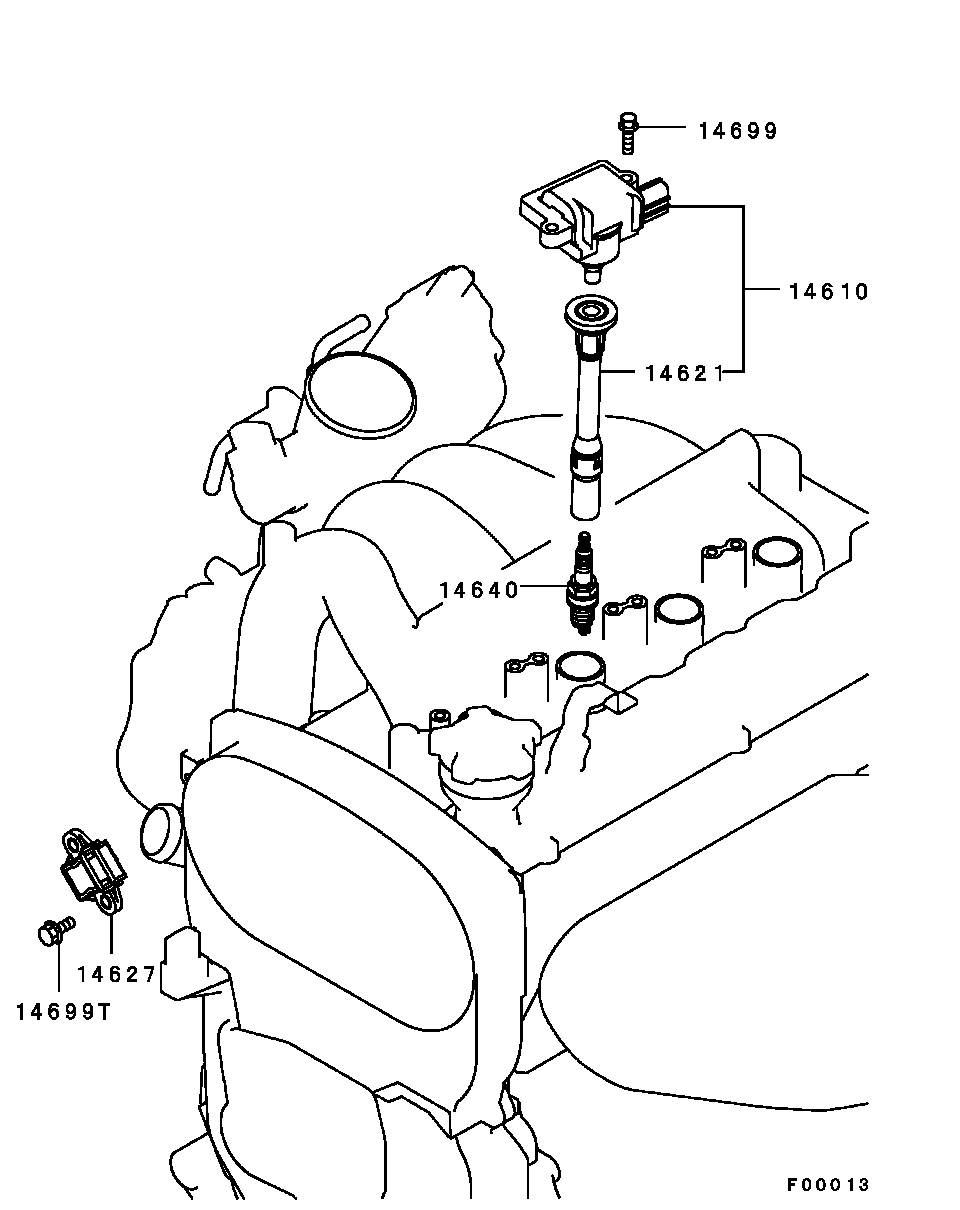 14699
14610
14621
14640
14627
14699T
F00013